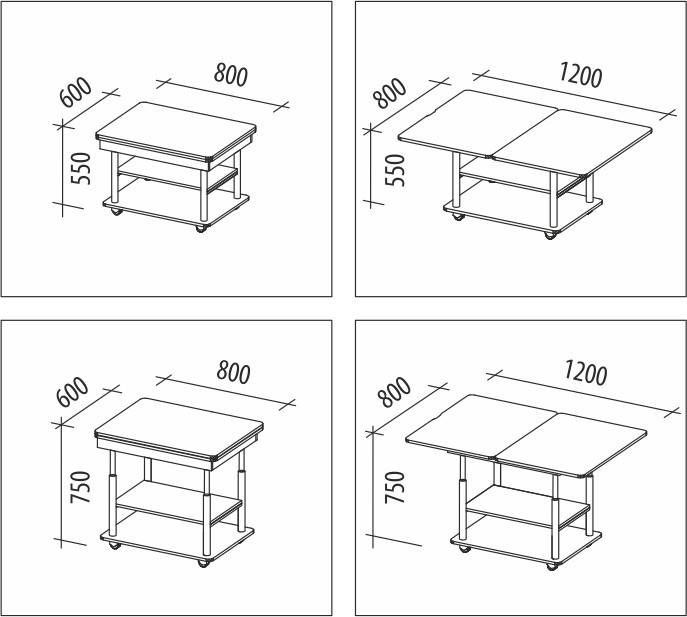 600
800
550

800
1200
550

600
800
750

800
1200
750